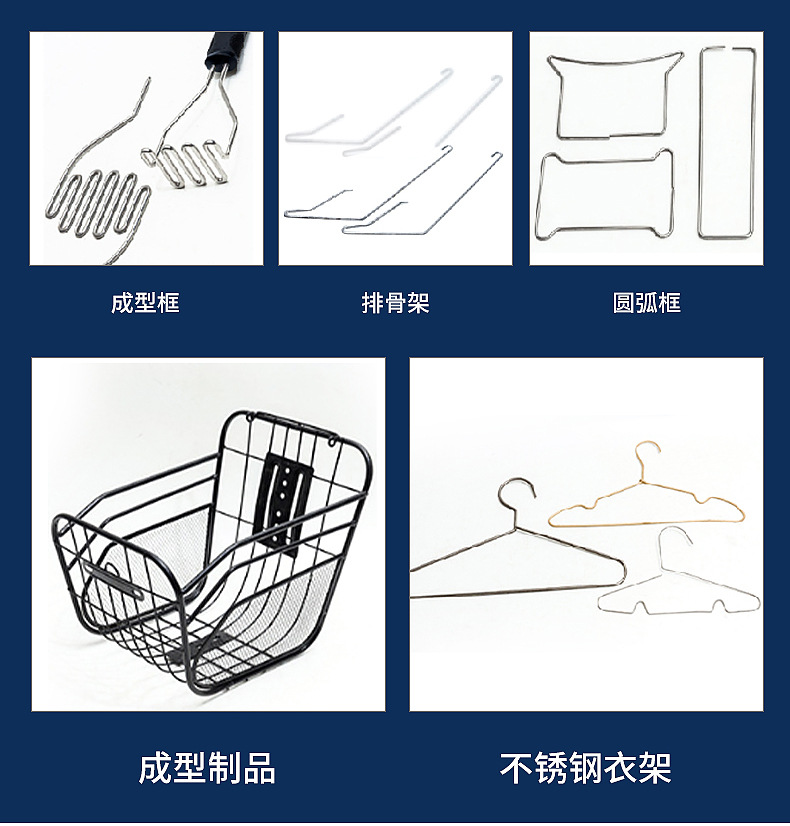 成型框

排骨架

圆弧框

成型制品

不锈钢衣架